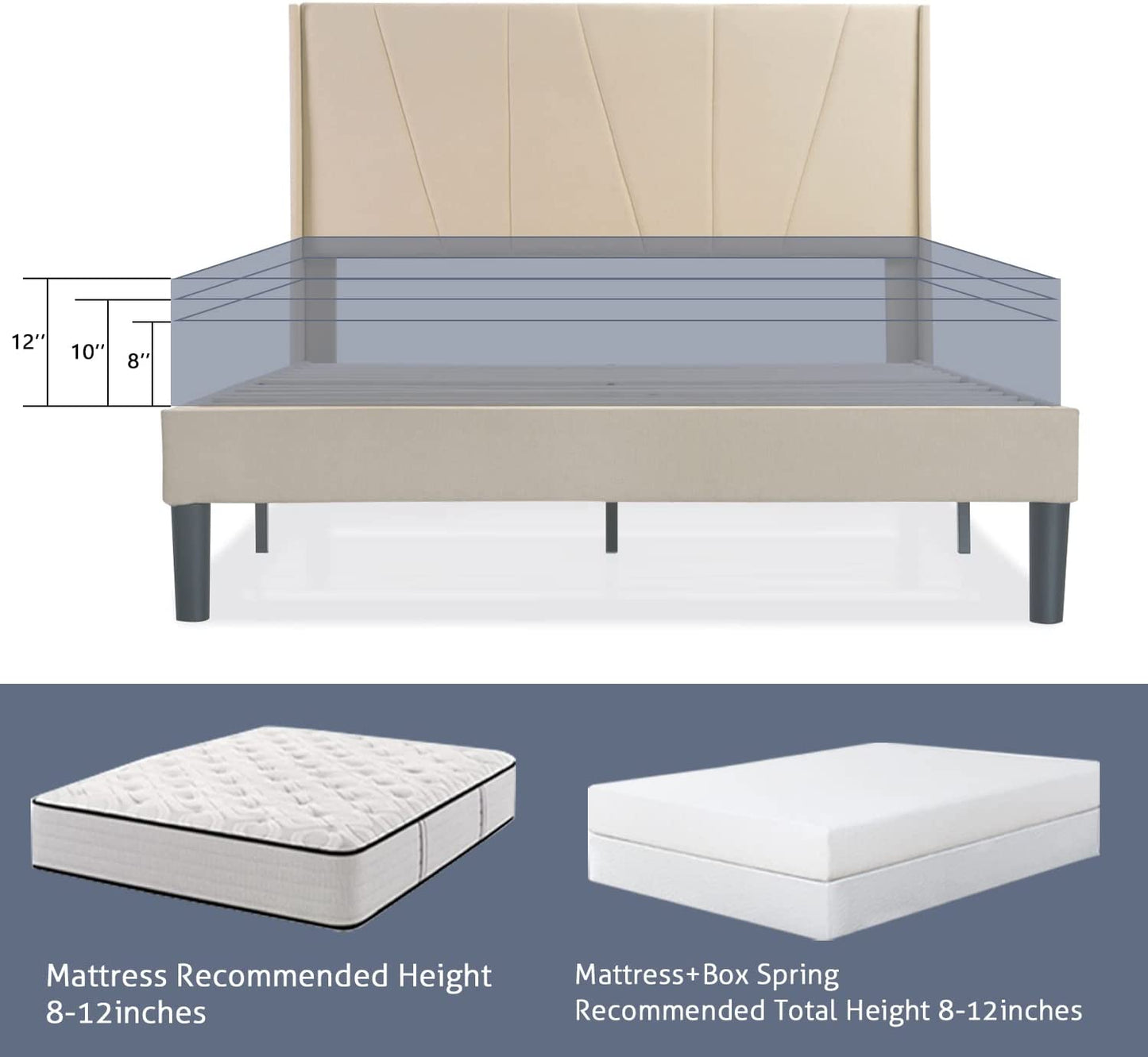 12''

10''

8''

Mattress Recommended Height 8-12inches

Mattress+Box Spring Recommended Total Height 8-12inches