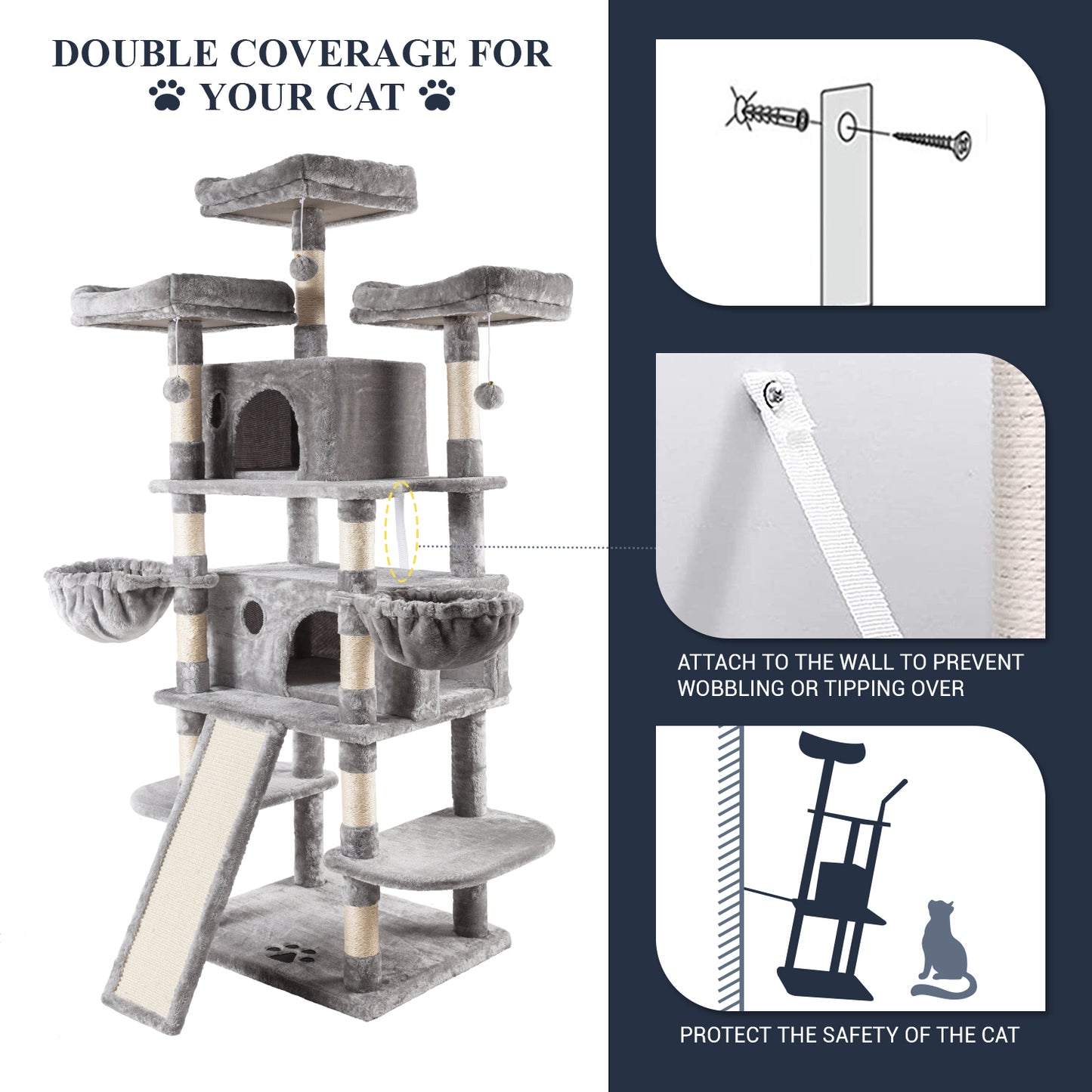 DOUBLE COVERAGE FOR YOUR CAT

ATTACH TO THE WALL TO PREVENT WOBBLING OR TIPPING OVER

PROTECT THE SAFETY OF THE CAT