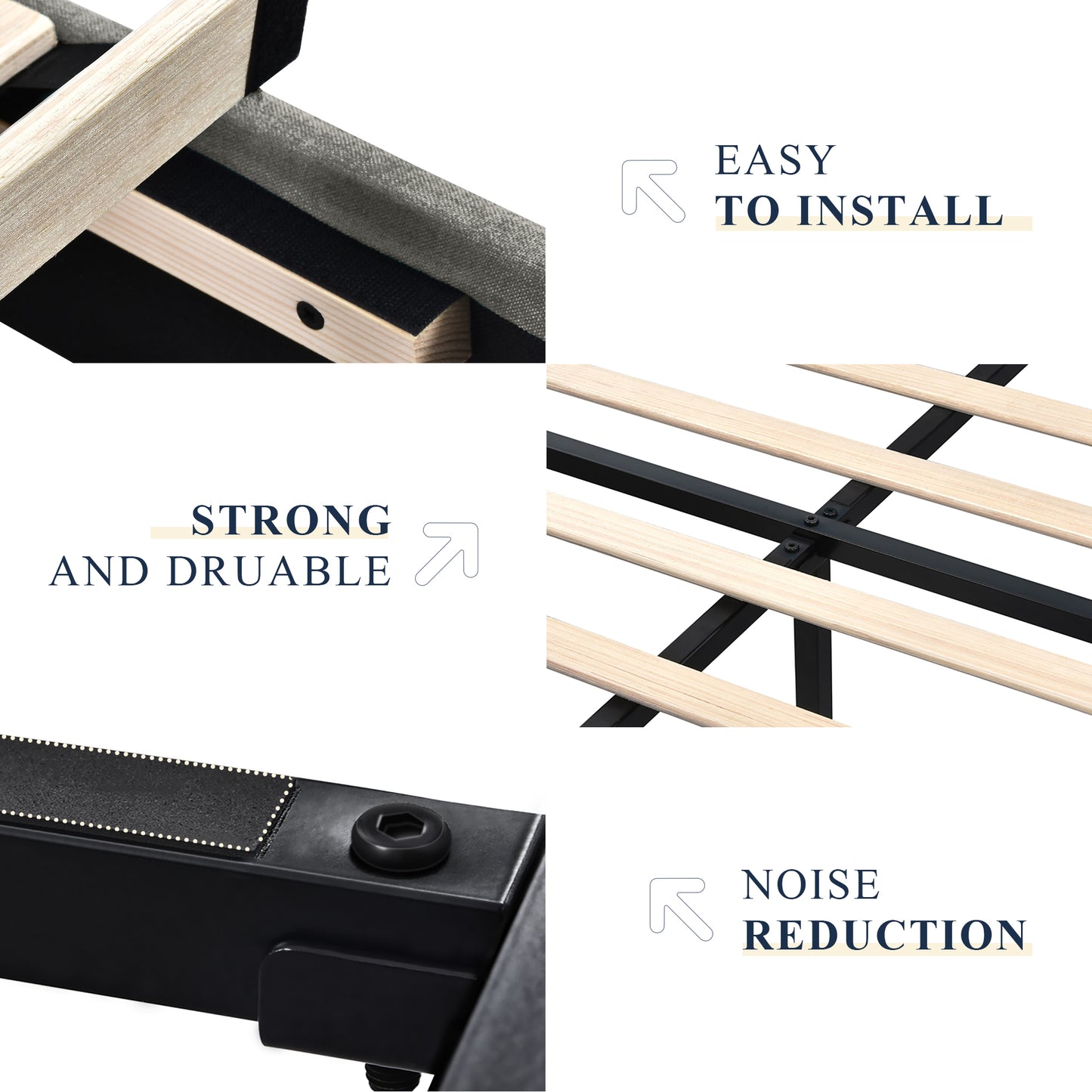 EASY
TO INSTALL

STRONG
AND DRUABLE

NOISE
REDUCTION